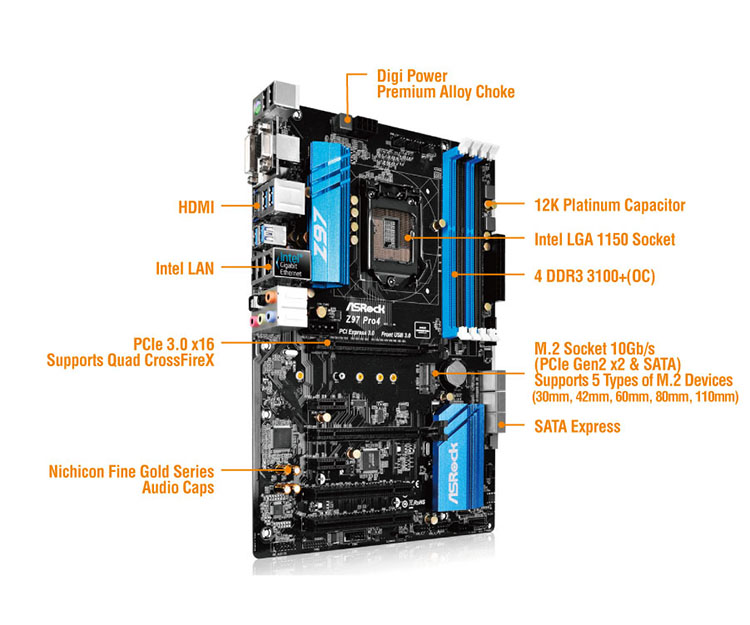 Digi Power
Premium Alloy Choke

HDMI

Intel LAN

PCIe 3.0 x16
Supports Quad CrossFireX

Nichicon Fine Gold Series
Audio Caps

12K Platinum Capacitor

Intel LGA 1150 Socket

4 DDR3 3100+(OC)

M.2 Socket 10Gb/s
(PCIe Gen2 x2 & SATA)
Supports 5 Types of M.2 Devices
(30mm, 42mm, 60mm, 80mm, 110mm)

SATA Express

Z97

intel
Gigabit
Ethernet

ASRock
Z97 Pro4
PCI Express 3.0
Front USB 3.0

ASRock